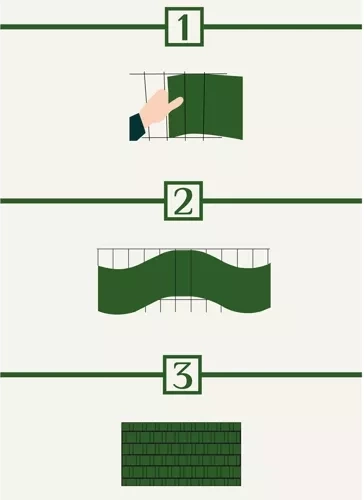 1

2

3