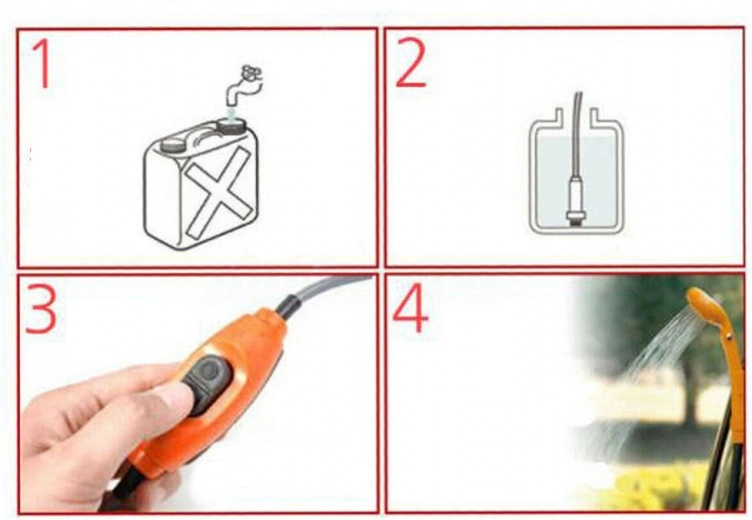 1

2

3

4